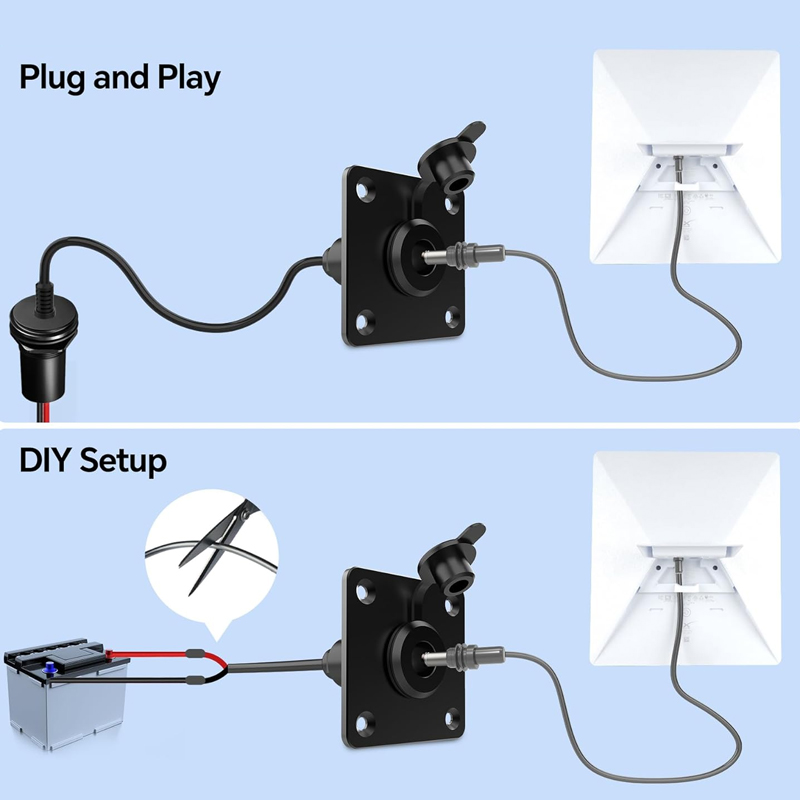 Plug and Play

DIY Setup