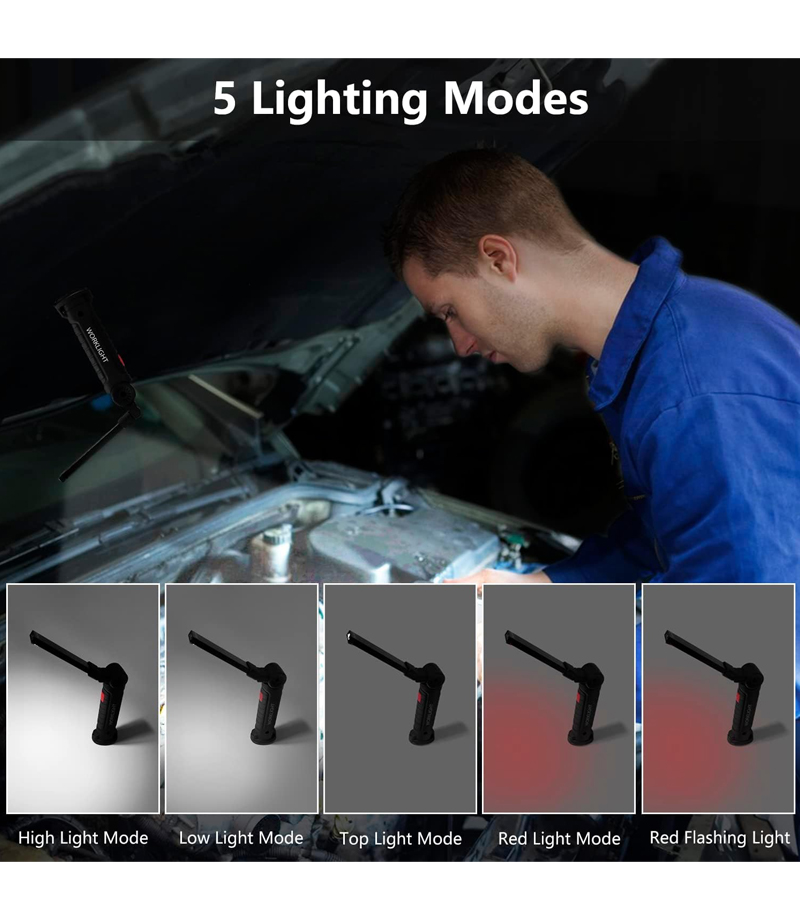 5 Lighting Modes

WORKLIGHT

High Light Mode

Low Light Mode

Top Light Mode

Red Light Mode

Red Flashing Light