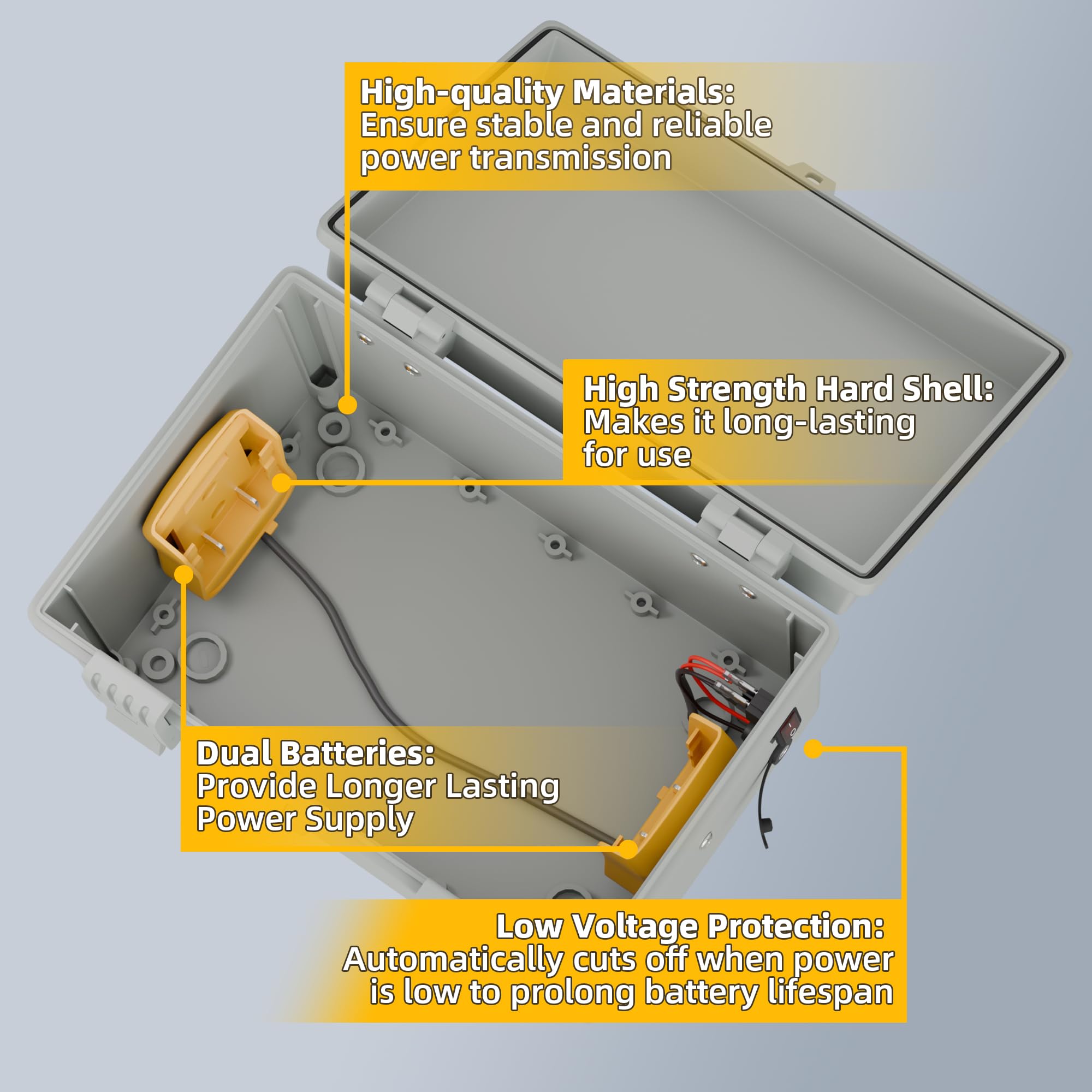 High-quality Materials:
Ensure stable and reliable power transmission

High Strength Hard Shell:
Makes it long-lasting for use

Dual Batteries:
Provide Longer Lasting Power Supply

Low Voltage Protection:
Automatically cuts off when power is low to prolong battery lifespan