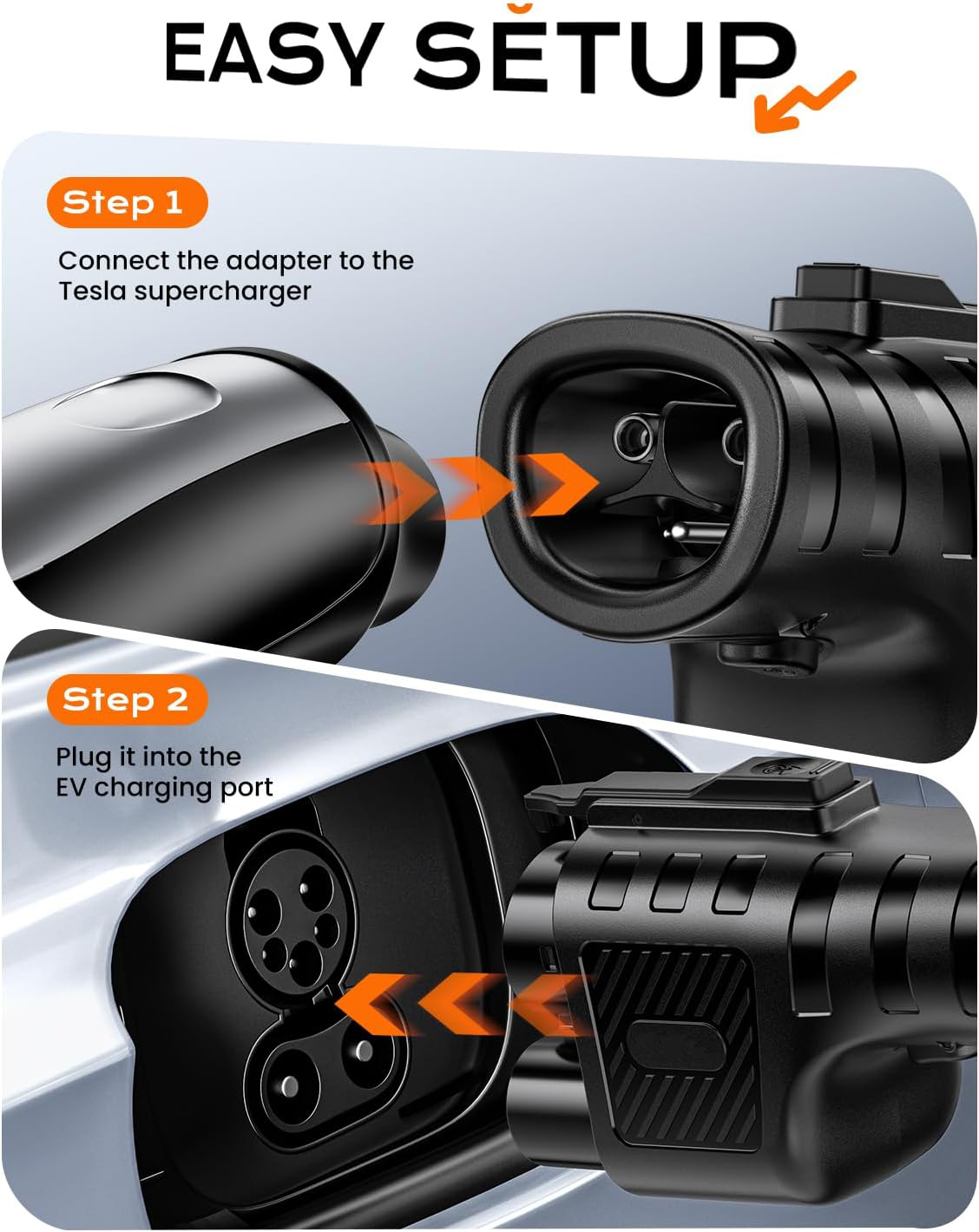 EASY SETUP

Step 1

Connect the adapter to the Tesla supercharger

Step 2

Plug it into the EV charging port